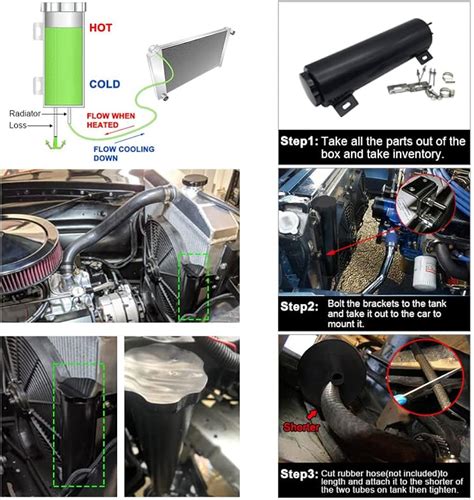 HOT

COLD

Radiator
Loss

FLOW WHEN HEATED

FLOW COOLING DOWN

Step1: Take all the parts out of the box and take inventory.

Step2: Bolt the brackets to the tank and take it out to the car to mount it.

Shorter

Step3: Cut rubber hose(not included)to length and attach it to the shorter of the two tubes on tank then tighten.