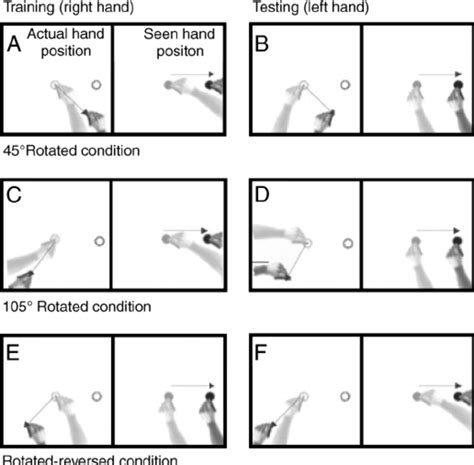 Training (right hand)

Testing (left hand)

A Actual hand position

Seen hand positon

B

45°Rotated condition

C

D

105° Rotated condition

E

F

Rotated-reversed condition