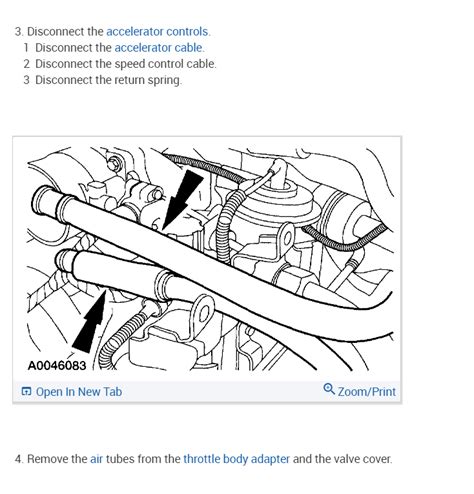 3. Disconnect the accelerator controls.
1 Disconnect the accelerator cable.
2 Disconnect the speed control cable.
3 Disconnect the return spring.

A0046083

Open In New Tab

Zoom/Print

4. Remove the air tubes from the throttle body adapter and the valve cover.