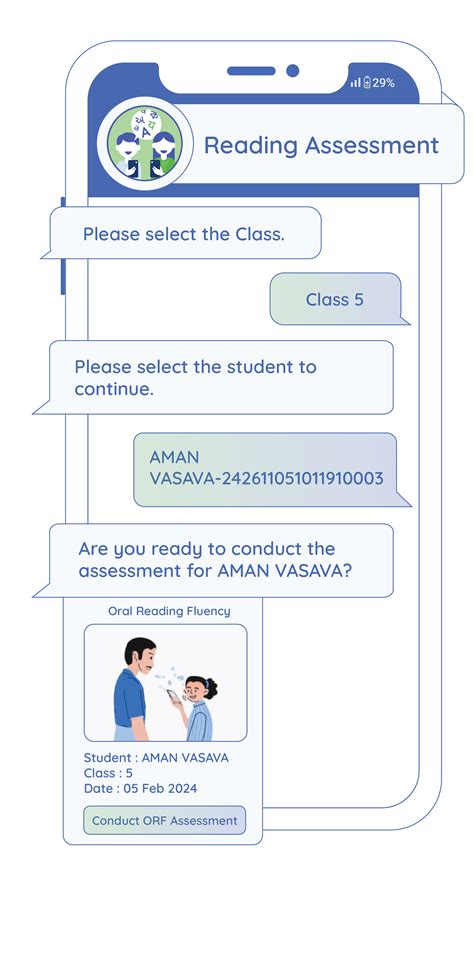 29%

Reading Assessment

Please select the Class.

Class 5

Please select the student to continue.

AMAN VASAVA-242611051011910003

Are you ready to conduct the assessment for AMAN VASAVA?

Oral Reading Fluency

Student : AMAN VASAVA
Class : 5
Date : 05 Feb 2024

Conduct ORF Assessment