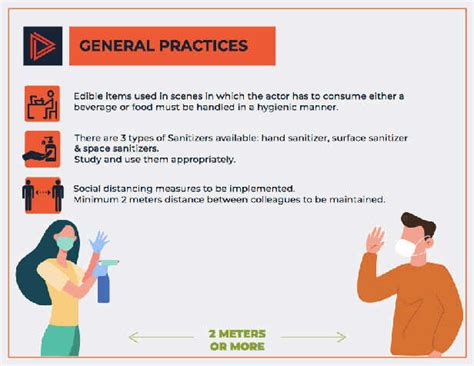 GENERAL PRACTICES

Edible items used in scenes in which the actor has to consume either a beverage or food must be handled in a hygienic manner.

There are 3 types of Sanitizers available: hand sanitizer, surface sanitizer & space sanitizers.
Study and use them appropriately.

Social distancing measures to be implemented.
Minimum 2 meters distance between colleagues to be maintained.

2 METERS OR MORE