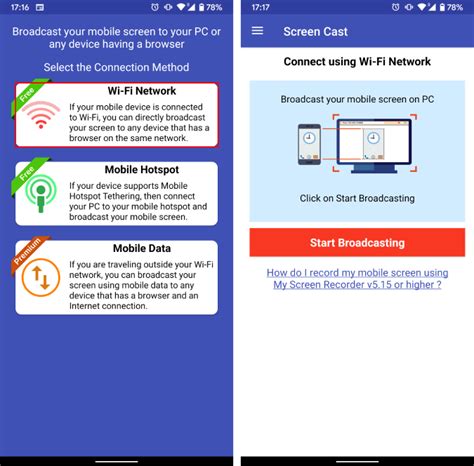 17:16 78%

Broadcast your mobile screen to your PC or any device having a browser

Select the Connection Method

Free
Wi-Fi Network
If your mobile device is connected to Wi-Fi, you can directly broadcast your screen to any device that has a browser on the same network.

Free
Mobile Hotspot
If your device supports Mobile Hotspot Tethering, then connect your PC to your mobile hotspot and broadcast your mobile screen.

Premium
Mobile Data
If you are traveling outside your Wi-Fi network, you can broadcast your screen using mobile data to any device that has a browser and an Internet connection.

17:17 78%

Screen Cast

Connect using Wi-Fi Network

Broadcast your mobile screen on PC

Click on Start Broadcasting

Start Broadcasting

How do I record my mobile screen using My Screen Recorder v5.15 or higher ?