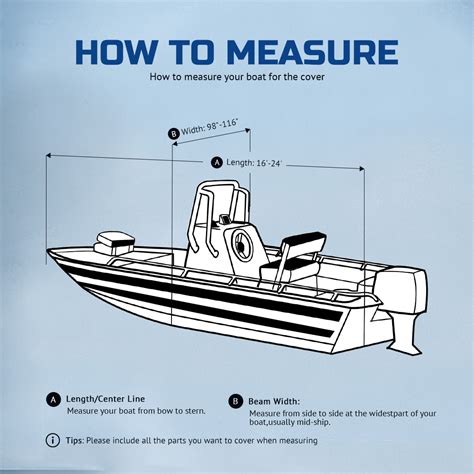 HOW TO MEASURE
How to measure your boat for the cover

B Width: 98"-116"

A Length: 16'-24'

A Length/Center Line
Measure your boat from bow to stern.

B Beam Width:
Measure from side to side at the widestpart of your boat,usually mid-ship.

i Tips: Please include all the parts you want to cover when measuring