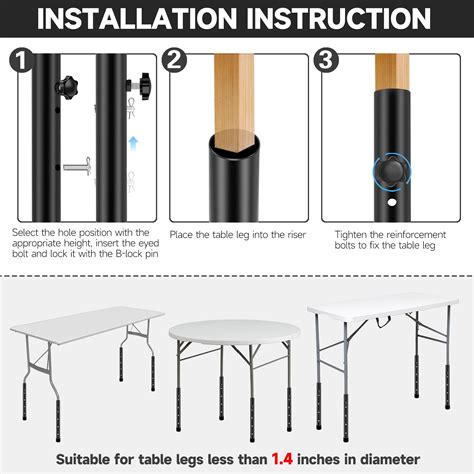 INSTALLATION INSTRUCTION

1

Select the hole position with the appropriate height, insert the eyed bolt and lock it with the B-lock pin

2

Place the table leg into the riser

3

Tighten the reinforcement bolts to fix the table leg

Suitable for table legs less than 1.4 inches in diameter