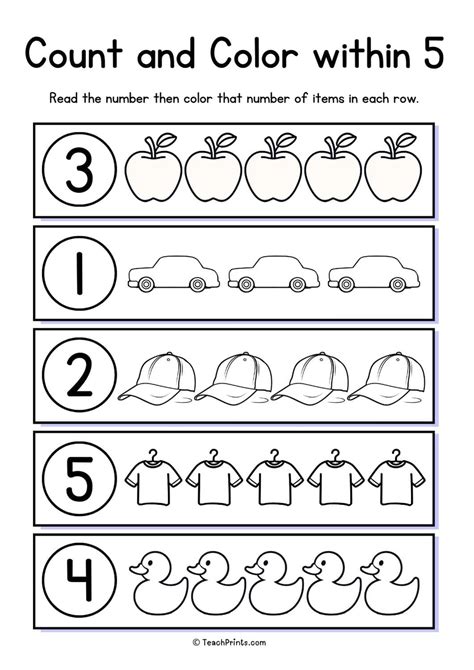 Count and Color within 5

Read the number then color that number of items in each row.

3

1

2

5

4

© TeachPrints.com