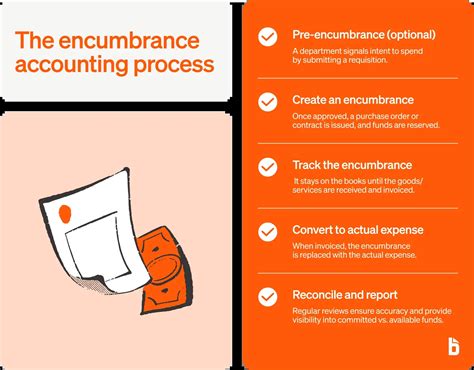 The encumbrance accounting process

Pre-encumbrance (optional)
A department signals intent to spend by submitting a requisition.

Create an encumbrance
Once approved, a purchase order or contract is issued, and funds are reserved.

Track the encumbrance
It stays on the books until the goods/services are received and invoiced.

Convert to actual expense
When invoiced, the encumbrance is replaced with the actual expense.

Reconcile and report
Regular reviews ensure accuracy and provide visibility into committed vs. available funds.

b