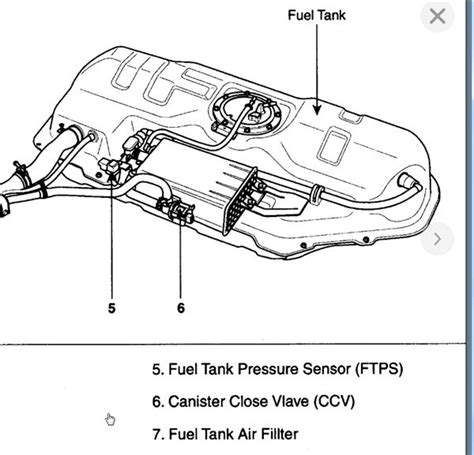 Fuel Tank

5

6

5. Fuel Tank Pressure Sensor (FTPS)

6. Canister Close Vlave (CCV)

7. Fuel Tank Air Fillter