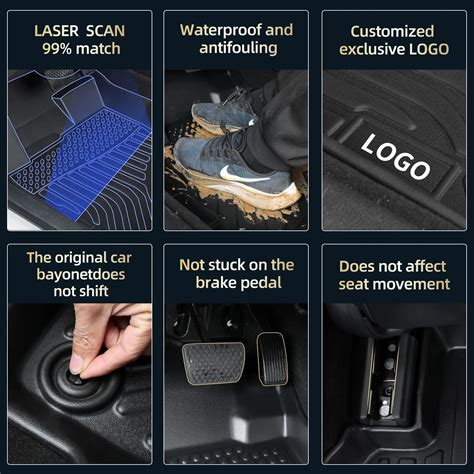 LASER SCAN
99% match

Waterproof and antifouling

Customized exclusive LOGO

LOGO

The original car bayonetdoes not shift

Not stuck on the brake pedal

Does not affect seat movement