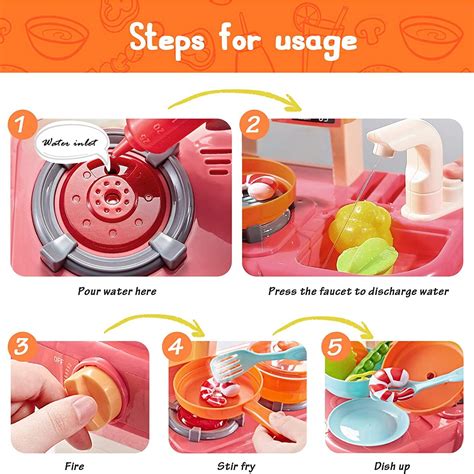 Steps for usage

1

Water inlet

Pour water here

2

Press the faucet to discharge water

3

OFF

Fire

4

Stir fry

5

Dish up