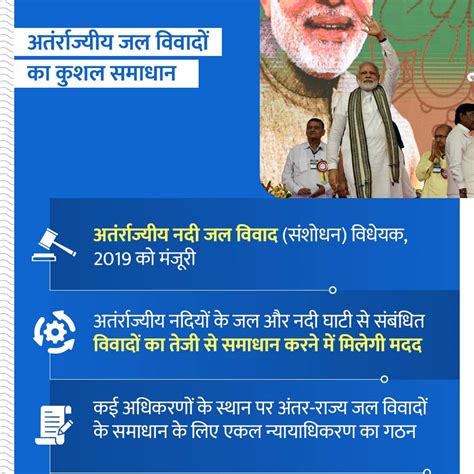 अतंर्राज्यीय जल विवादों का कुशल समाधान

अतंर्राज्यीय नदी जल विवाद (संशोधन) विधेयक, 2019 को मंजूरी

अतंर्राज्यीय नदियों के जल और नदी घाटी से संबंधित विवादों का तेजी से समाधान करने में मिलेगी मदद

कई अधिकरणों के स्थान पर अंतर-राज्य जल विवादों के समाधान के लिए एकल न्यायाधिकरण का गठन