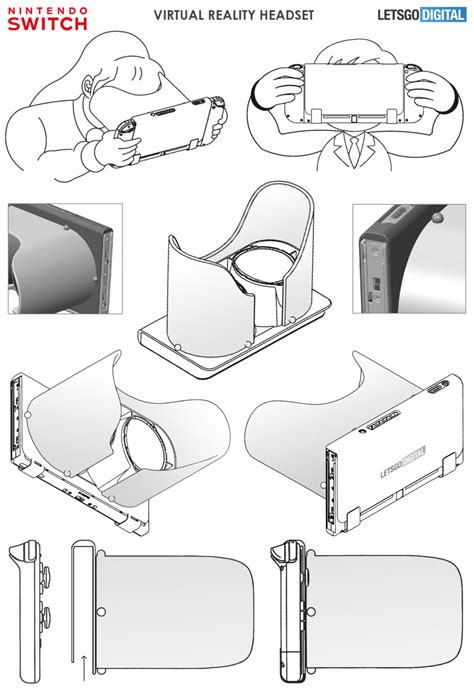 NINTENDO
SWITCH

VIRTUAL REALITY HEADSET

LETSGO DIGITAL

LETSGO DIGITAL