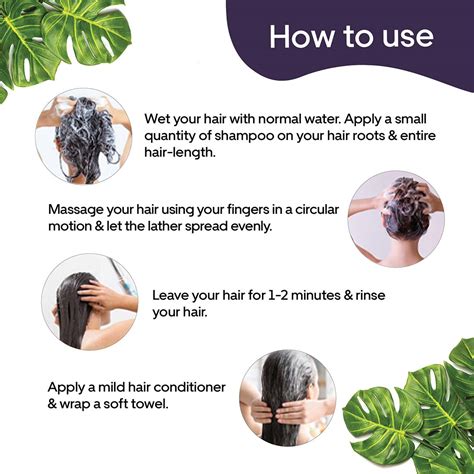 How to use

Wet your hair with normal water. Apply a small quantity of shampoo on your hair roots & entire hair-length.

Massage your hair using your fingers in a circular motion & let the lather spread evenly.

Leave your hair for 1-2 minutes & rinse your hair.

Apply a mild hair conditioner & wrap a soft towel.