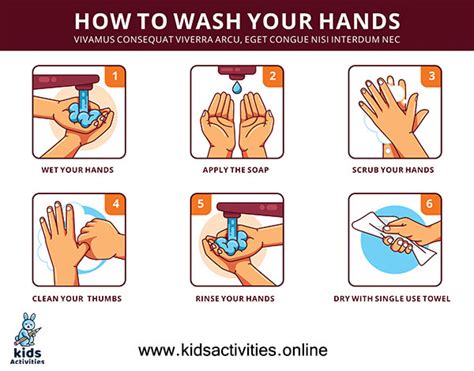 HOW TO WASH YOUR HANDS

VIVAMUS CONSEQUAT VIVERRA ARCU, EGET CONGUE NISI INTERDUM NEC

1

WET YOUR HANDS

2

APPLY THE SOAP

3

SCRUB YOUR HANDS

4

CLEAN YOUR THUMBS

5

RINSE YOUR HANDS

6

DRY WITH SINGLE USE TOWEL

kids Activities

www.kidsactivities.online