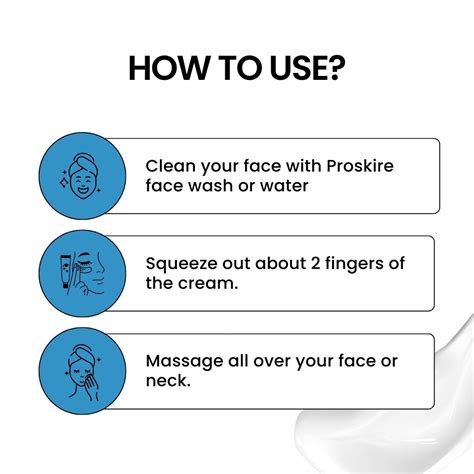 HOW TO USE?

Clean your face with Proskire face wash or water

Squeeze out about 2 fingers of the cream.

Massage all over your face or neck.