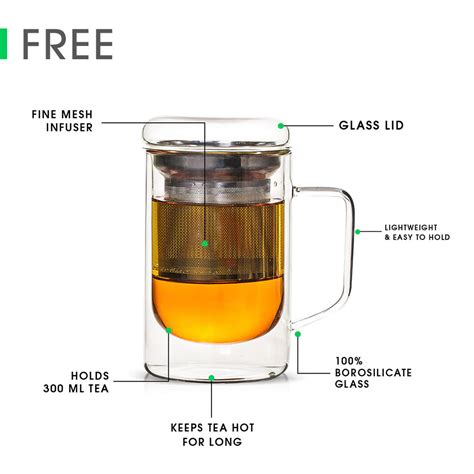 FREE

FINE MESH INFUSER

GLASS LID

LIGHTWEIGHT & EASY TO HOLD

HOLDS 300 ML TEA

100% BOROSILICATE GLASS

KEEPS TEA HOT FOR LONG