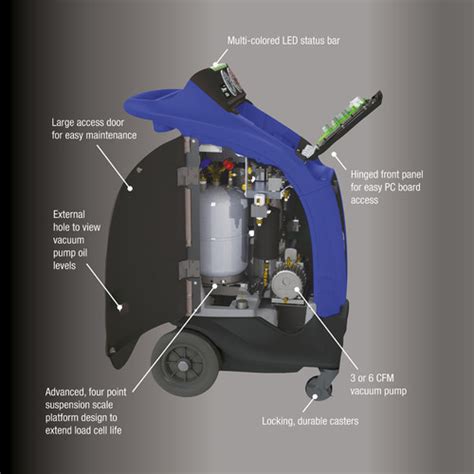 Multi-colored LED status bar

Large access door for easy maintenance

Hinged front panel for easy PC board access

External hole to view vacuum pump oil levels

Advanced, four point suspension scale platform design to extend load cell life

3 or 6 CFM vacuum pump

Locking, durable casters