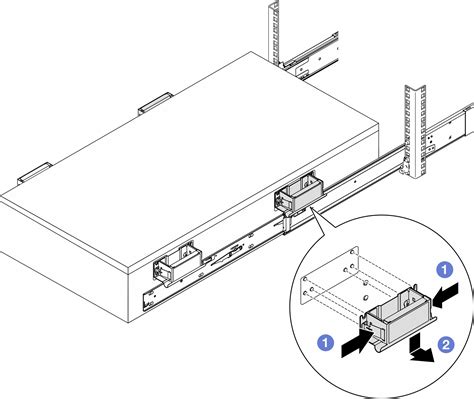 1
1
2