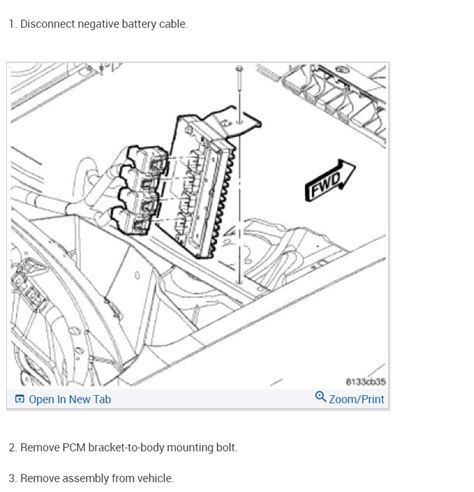 1. Disconnect negative battery cable.

FWD

8133cb35

Open In New Tab

Zoom/Print

2. Remove PCM bracket-to-body mounting bolt.

3. Remove assembly from vehicle.