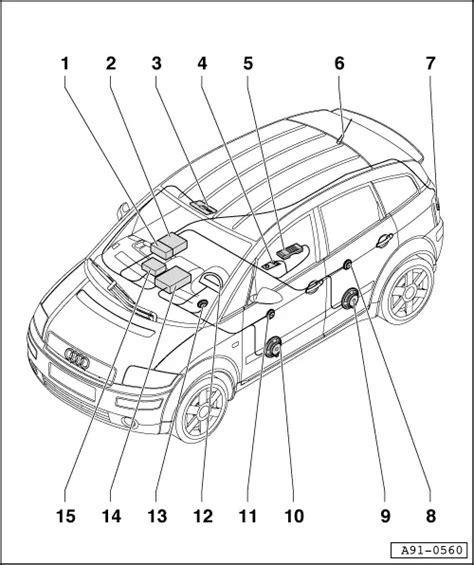 1 2 3 4 5 6 7

15 14 13 12 11 10 9 8

A91-0560