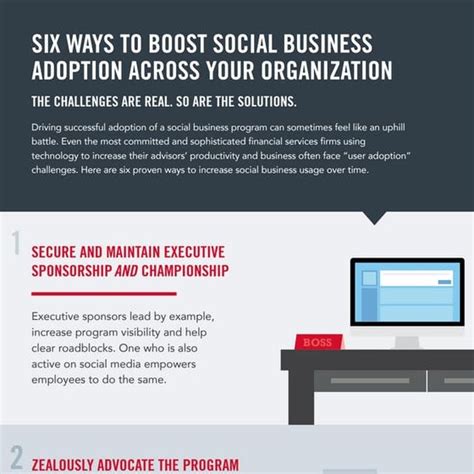 SIX WAYS TO BOOST SOCIAL BUSINESS ADOPTION ACROSS YOUR ORGANIZATION

THE CHALLENGES ARE REAL. SO ARE THE SOLUTIONS.

Driving successful adoption of a social business program can sometimes feel like an uphill battle. Even the most committed and sophisticated financial services firms using technology to increase their advisors' productivity and business often face "user adoption" challenges. Here are six proven ways to increase social business usage over time.

1

SECURE AND MAINTAIN EXECUTIVE SPONSORSHIP AND CHAMPIONSHIP

Executive sponsors lead by example, increase program visibility and help clear roadblocks. One who is also active on social media empowers employees to do the same.

BOSS

2

ZEALOUSLY ADVOCATE THE PROGRAM