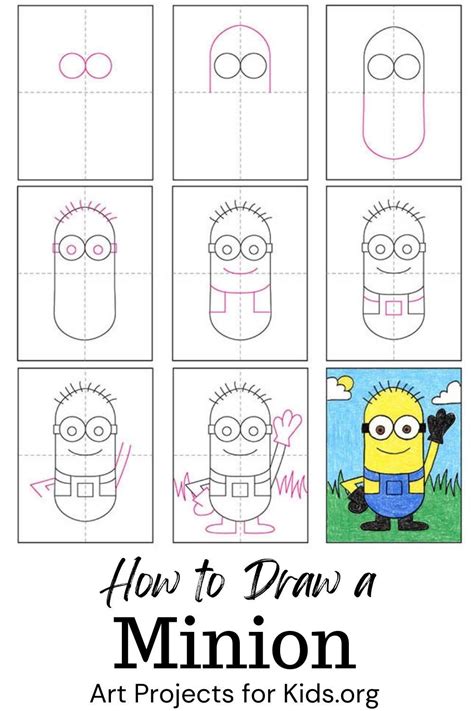 How to Draw a
Minion
Art Projects for Kids.org