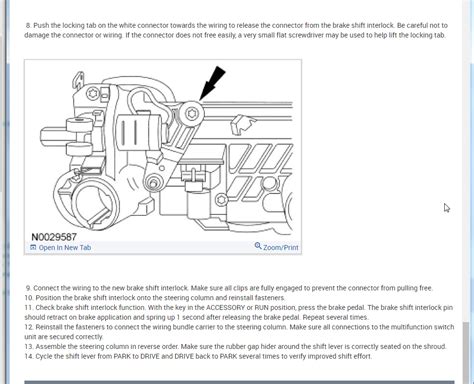 8. Push the locking tab on the white connector towards the wiring to release the connector from the brake shift interlock. Be careful not to damage the connector or wiring. If the connector does not free easily, a very small flat screwdriver may be used to help lift the locking tab.

N0029587

Open In New Tab

Zoom/Print

9. Connect the wiring to the new brake shift interlock. Make sure all clips are fully engaged to prevent the connector from pulling free.
10. Position the brake shift interlock onto the steering column and reinstall fasteners.
11. Check brake shift interlock function. With the key in the ACCESSORY or RUN position, press the brake pedal. The brake shift interlock pin should retract on brake application and spring up 1 second after releasing the brake pedal. Repeat several times.
12. Reinstall the fasteners to connect the wiring bundle carrier to the steering column. Make sure all connections to the multifunction switch unit are secured correctly.
13. Assemble the steering column in reverse order. Make sure the rubber gap hider around the shift lever is correctly seated on the shroud.
14. Cycle the shift lever from PARK to DRIVE and DRIVE back to PARK several times to verify improved shift effort.