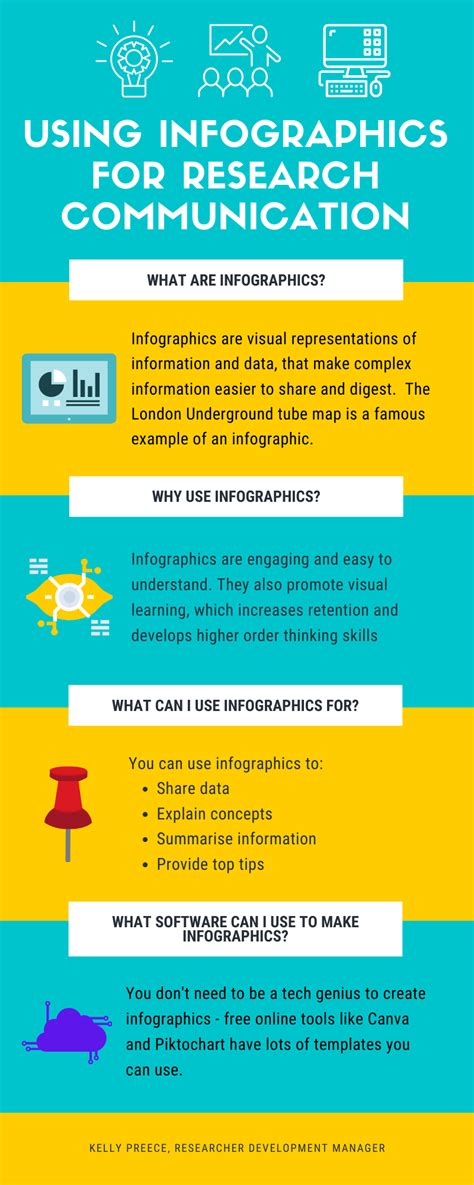 USING INFOGRAPHICS FOR RESEARCH COMMUNICATION

WHAT ARE INFOGRAPHICS?

Infographics are visual representations of information and data, that make complex information easier to share and digest. The London Underground tube map is a famous example of an infographic.

WHY USE INFOGRAPHICS?

Infographics are engaging and easy to understand. They also promote visual learning, which increases retention and develops higher order thinking skills

WHAT CAN I USE INFOGRAPHICS FOR?

You can use infographics to:
- Share data
- Explain concepts
- Summarise information
- Provide top tips

WHAT SOFTWARE CAN I USE TO MAKE INFOGRAPHICS?

You don't need to be a tech genius to create infographics - free online tools like Canva and Piktochart have lots of templates you can use.

KELLY PREECE, RESEARCHER DEVELOPMENT MANAGER