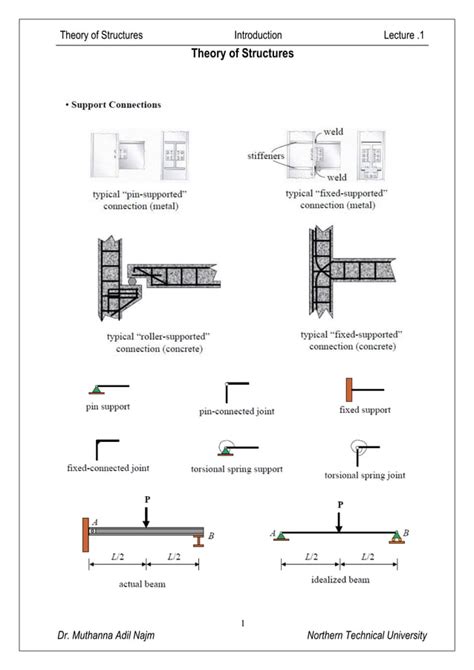 Theory of Structures Introduction Lecture .1

Theory of Structures

• Support Connections

typical "pin-supported" connection (metal)

stiffeners
weld
weld

typical "fixed-supported" connection (metal)

typical "roller-supported" connection (concrete)

typical "fixed-supported" connection (concrete)

pin support

pin-connected joint

fixed support

fixed-connected joint

torsional spring support

torsional spring joint

P
A
B
$L/2$
$L/2$
actual beam

P
A
B
$L/2$
$L/2$
idealized beam

1

Dr. Muthanna Adil Najm Northern Technical University