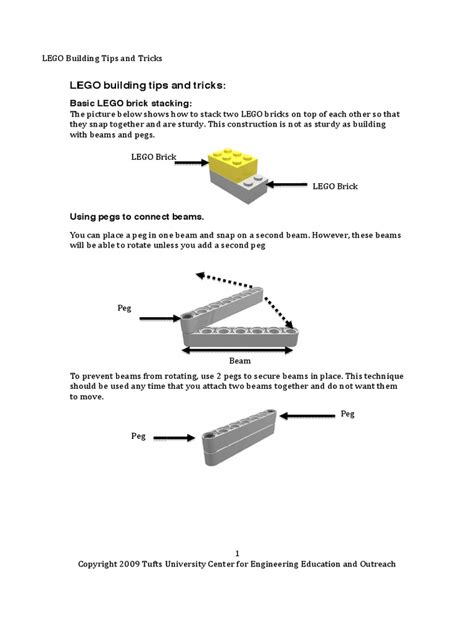 LEGO Building Tips and Tricks

LEGO building tips and tricks:

Basic LEGO brick stacking:
The picture below shows how to stack two LEGO bricks on top of each other so that they snap together and are sturdy. This construction is not as sturdy as building with beams and pegs.

LEGO Brick

LEGO Brick

Using pegs to connect beams.

You can place a peg in one beam and snap on a second beam. However, these beams will be able to rotate unless you add a second peg

Peg

Beam

To prevent beams from rotating, use 2 pegs to secure beams in place. This technique should be used any time that you attach two beams together and do not want them to move.

Peg

Peg

1
Copyright 2009 Tufts University Center for Engineering Education and Outreach