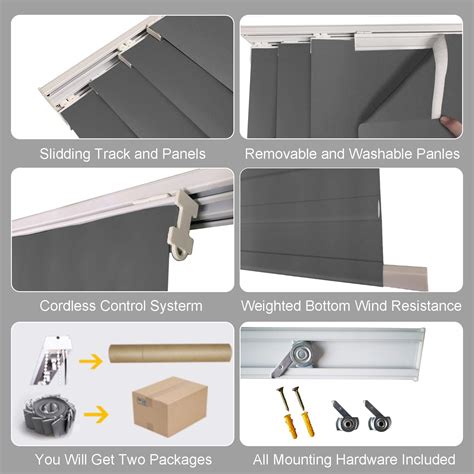 Slidding Track and Panels

Removable and Washable Panles

Cordless Control Systerm

Weighted Bottom Wind Resistance

You Will Get Two Packages

All Mounting Hardware Included