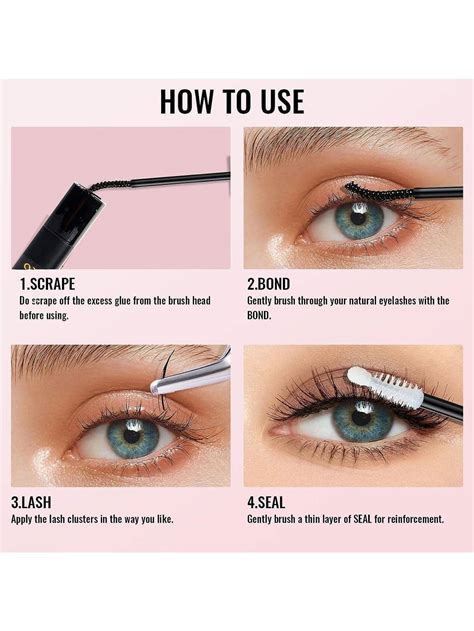 HOW TO USE

1.SCRAPE
Do scrape off the excess glue from the brush head before using.

2.BOND
Gently brush through your natural eyelashes with the BOND.

3.LASH
Apply the lash clusters in the way you like.

4.SEAL
Gently brush a thin layer of SEAL for reinforcement.