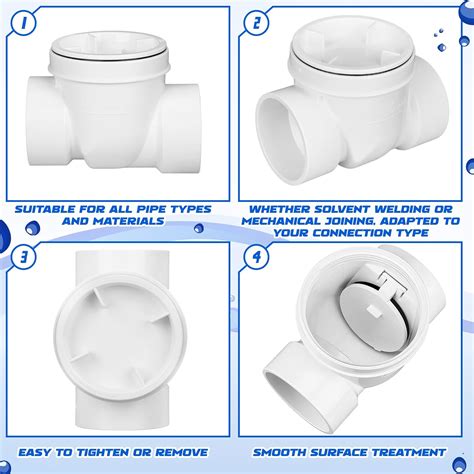 1

SUITABLE FOR ALL PIPE TYPES AND MATERIALS

2

WHETHER SOLVENT WELDING OR MECHANICAL JOINING, ADAPTED TO YOUR CONNECTION TYPE

3

EASY TO TIGHTEN OR REMOVE

4

SMOOTH SURFACE TREATMENT