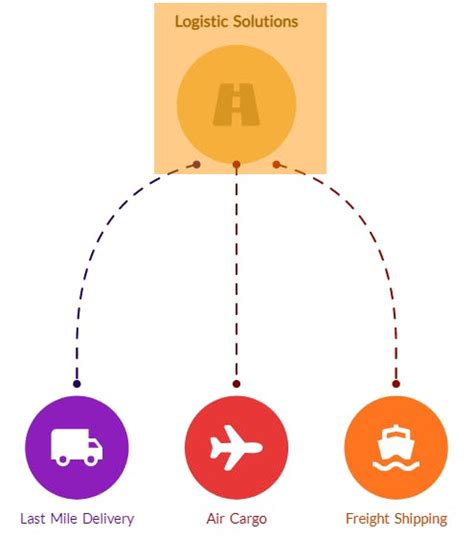 Logistic Solutions

Last Mile Delivery

Air Cargo

Freight Shipping