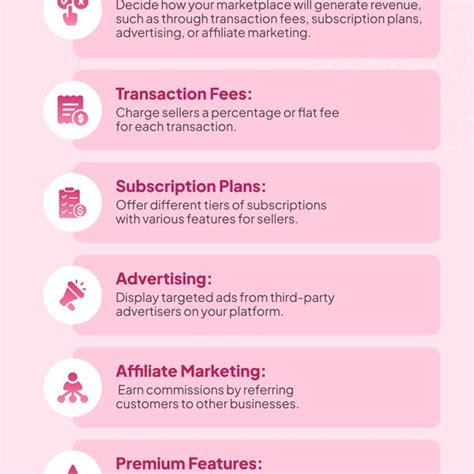 Decide how your marketplace will generate revenue, such as through transaction fees, subscription plans, advertising, or affiliate marketing.

Transaction Fees:
Charge sellers a percentage or flat fee for each transaction.

Subscription Plans:
Offer different tiers of subscriptions with various features for sellers.

Advertising:
Display targeted ads from third-party advertisers on your platform.

Affiliate Marketing:
Earn commissions by referring customers to other businesses.

Premium Features: