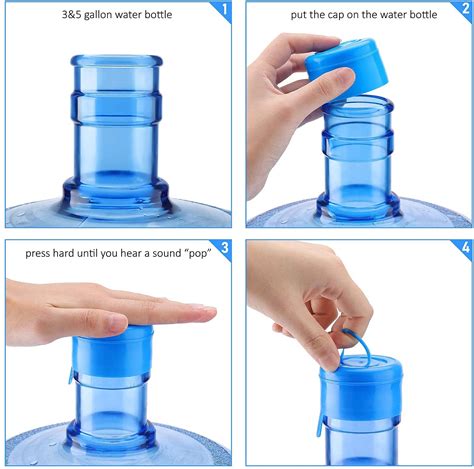 3&5 gallon water bottle

1

put the cap on the water bottle

2

press hard until you hear a sound “pop”

3

4