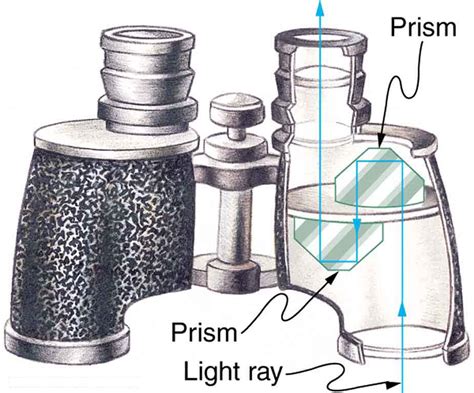 Prism

Prism

Light ray