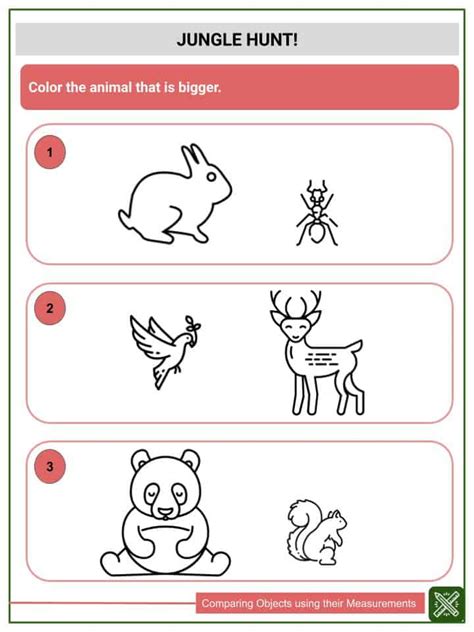 JUNGLE HUNT!

Color the animal that is bigger.

1

2

3

Comparing Objects using their Measurements