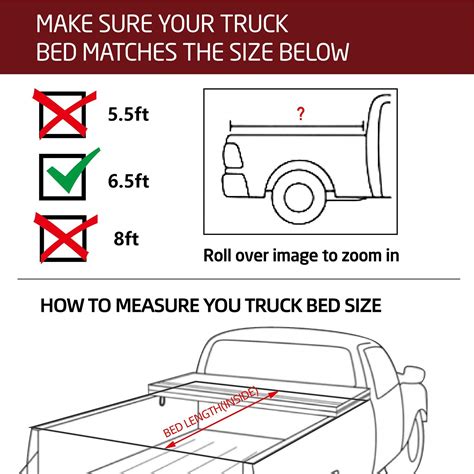 MAKE SURE YOUR TRUCK BED MATCHES THE SIZE BELOW

5.5ft

6.5ft

8ft

?

Roll over image to zoom in

HOW TO MEASURE YOU TRUCK BED SIZE

BED LENGTH(INSIDE)