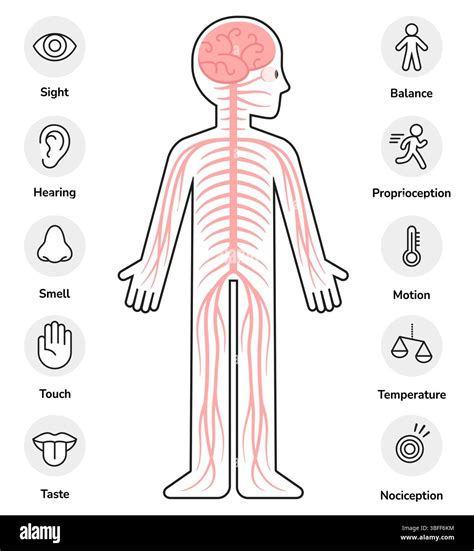 Sight

Hearing

Smell

Touch

Taste

Balance

Proprioception

Motion

Temperature

Nociception

alamy

Image ID: 3BFF6KM
www.alamy.com