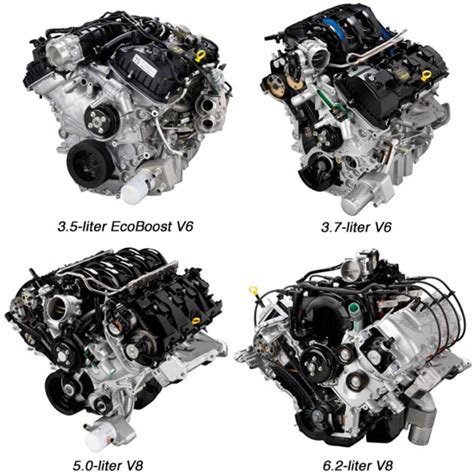 3.5-liter EcoBoost V6

3.7-liter V6

5.0-liter V8

6.2-liter V8