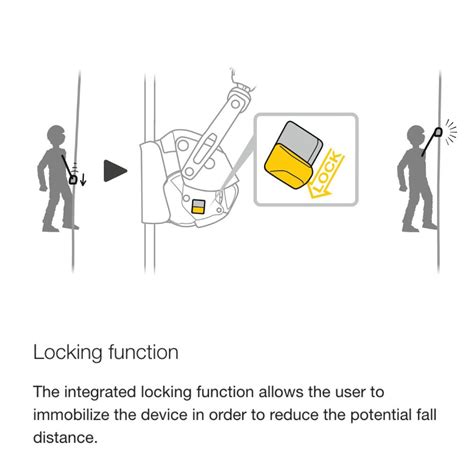 LOCK

Locking function

The integrated locking function allows the user to immobilize the device in order to reduce the potential fall distance.