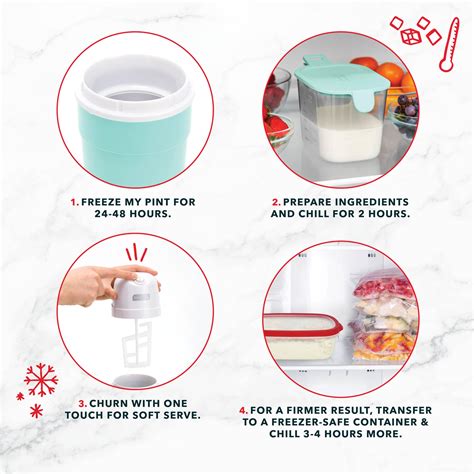 1. FREEZE MY PINT FOR 24-48 HOURS.

2. PREPARE INGREDIENTS AND CHILL FOR 2 HOURS.

3. CHURN WITH ONE TOUCH FOR SOFT SERVE.

4. FOR A FIRMER RESULT, TRANSFER TO A FREEZER-SAFE CONTAINER & CHILL 3-4 HOURS MORE.