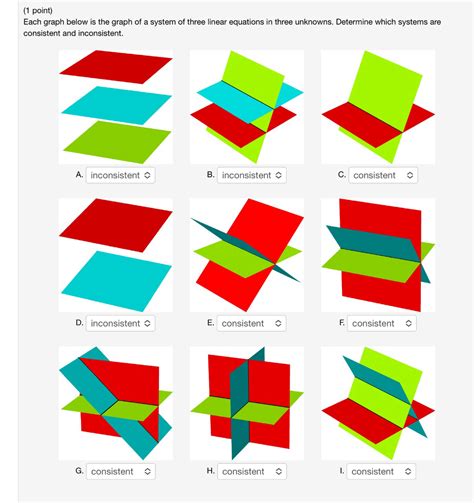 (1 point)
Each graph below is the graph of a system of three linear equations in three unknowns. Determine which systems are consistent and inconsistent.

A. inconsistent

B. inconsistent

C. consistent

D. inconsistent

E. consistent

F. consistent

G. consistent

H. consistent

I. consistent