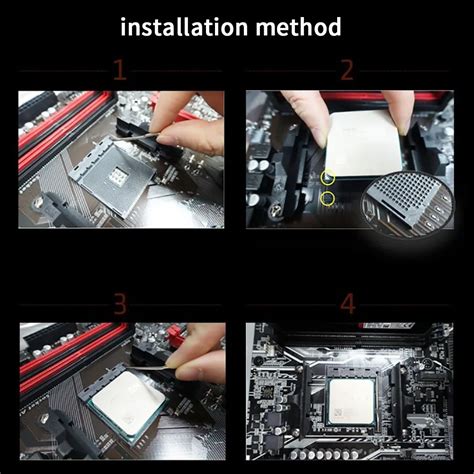 installation method

1

2

3

4