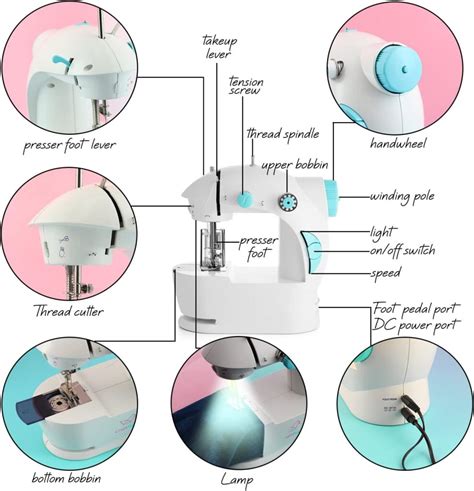 takeup lever

tension screw

thread spindle

upper bobbin

presser foot lever

handwheel

winding pole

light

on/off switch

speed

presser foot

Thread cutter

Foot pedal port
DC power port

bottom bobbin

Lamp