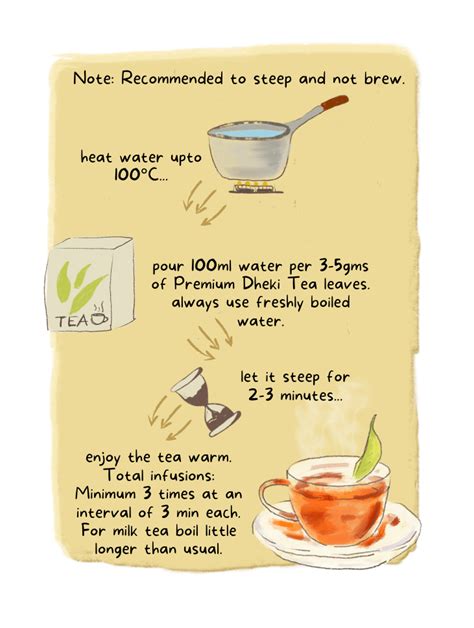 Note: Recommended to steep and not brew.

heat water upto 100°C...

TEA

pour 100ml water per 3-5gms of Premium Dheki Tea leaves. always use freshly boiled water.

let it steep for 2-3 minutes...

enjoy the tea warm. Total infusions: Minimum 3 times at an interval of 3 min each. For milk tea boil little longer than usual.