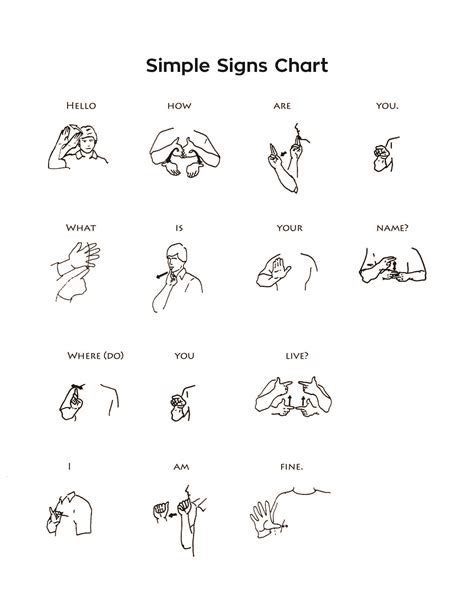 Simple Signs Chart

HELLO HOW ARE YOU.

WHAT IS YOUR NAME?

WHERE (DO) YOU LIVE?

I AM FINE.