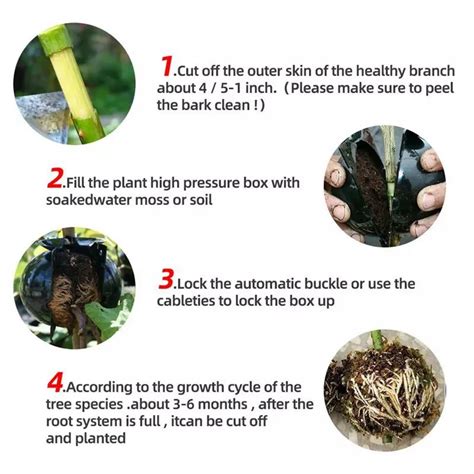 1.Cut off the outer skin of the healthy branch about 4 / 5-1 inch. (Please make sure to peel the bark clean !)

2.Fill the plant high pressure box with soakedwater moss or soil

3.Lock the automatic buckle or use the cableties to lock the box up

4.According to the growth cycle of the tree species .about 3-6 months , after the root system is full , itcan be cut off and planted