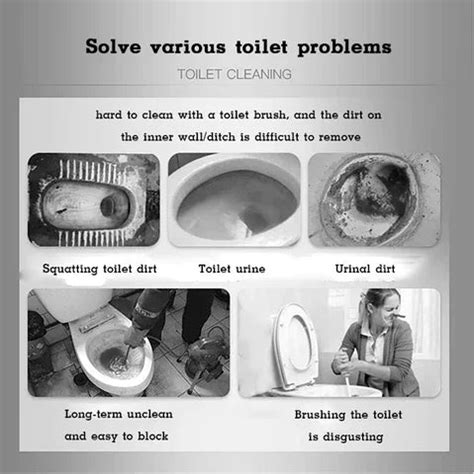 Solve various toilet problems

TOILET CLEANING

hard to clean with a toilet brush, and the dirt on the inner wall/ditch is difficult to remove

Squatting toilet dirt

Toilet urine

Urinal dirt

Long-term unclean and easy to block

Brushing the toilet is disgusting