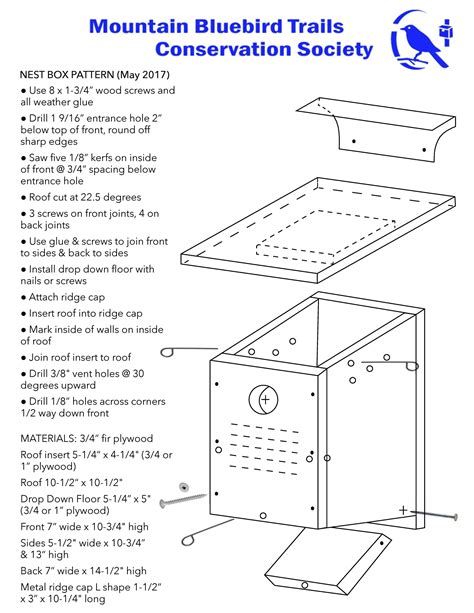 Mountain Bluebird Trails Conservation Society

NEST BOX PATTERN (May 2017)

● Use 8 x 1-3/4" wood screws and all weather glue

● Drill 1 9/16" entrance hole 2" below top of front, round off sharp edges

● Saw five 1/8" kerfs on inside of front @ 3/4" spacing below entrance hole

● Roof cut at 22.5 degrees

● 3 screws on front joints, 4 on back joints

● Use glue & screws to join front to sides & back to sides

● Install drop down floor with nails or screws

● Attach ridge cap

● Insert roof into ridge cap

● Mark inside of walls on inside of roof

● Join roof insert to roof

● Drill 3/8" vent holes @ 30 degrees upward

● Drill 1/8" holes across corners 1/2 way down front

MATERIALS: 3/4" fir plywood

Roof insert 5-1/4" x 4-1/4" (3/4 or 1" plywood)

Roof 10-1/2" x 10-1/2"

Drop Down Floor 5-1/4" x 5" (3/4 or 1" plywood)

Front 7" wide x 10-3/4" high

Sides 5-1/2" wide x 10-3/4" & 13" high

Back 7" wide x 14-1/2" high

Metal ridge cap L shape 1-1/2" x 3" x 10-1/4" long